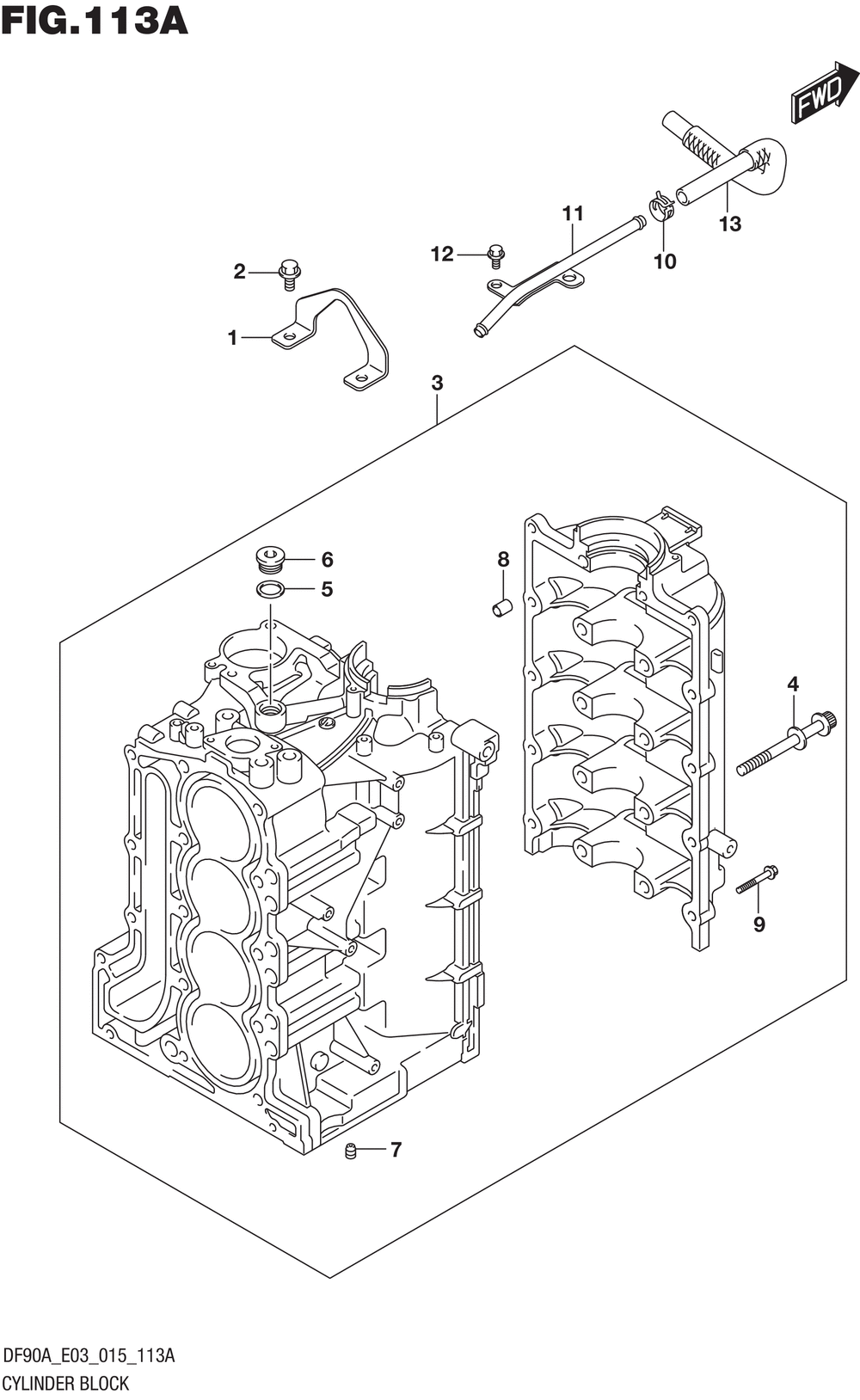 FIG.113A

FWD

13
11
10
12
2
1
3
6
5
8
4
9
7

DF90A_E03_015_113A
CYLINDER BLOCK